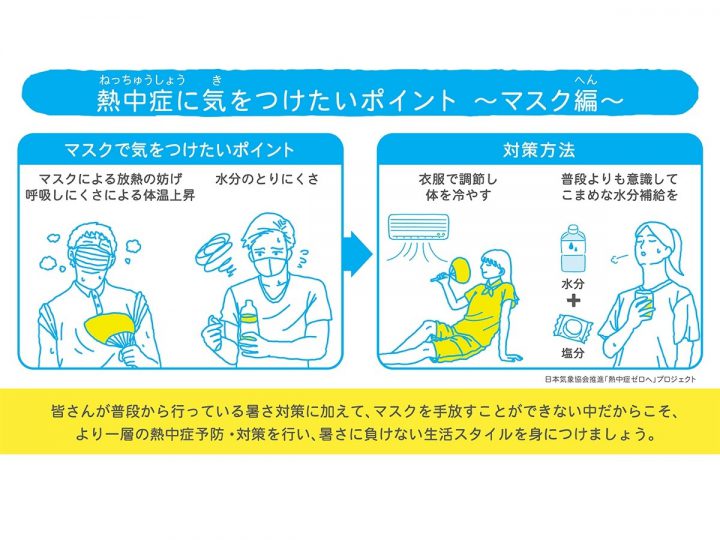 ねっちゅうしょう き へん
熱中症に気をつけたいポイント ～マスク編～

マスクで気をつけたいポイント

マスクによる放熱の妨げ
呼吸しにくさによる体温上昇

水分のとりにくさ

対策方法

衣服で調節し
体を冷やす

普段よりも意識して
こまめな水分補給を

水分
＋
塩分

日本気象協会推進「熱中症ゼロへ」プロジェクト

皆さんが普段から行っている暑さ対策に加えて、マスクを手放すことができない中だからこそ、より一層の熱中症予防・対策を行い、暑さに負けない生活スタイルを身につけましょう。